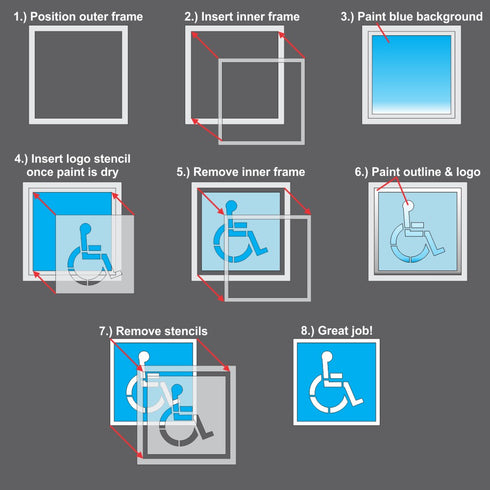 1.) Position outer frame

2.) Insert inner frame

3.) Paint blue background

4.) Insert logo stencil once paint is dry

5.) Remove inner frame

6.) Paint outline & logo

7.) Remove stencils

8.) Great job!