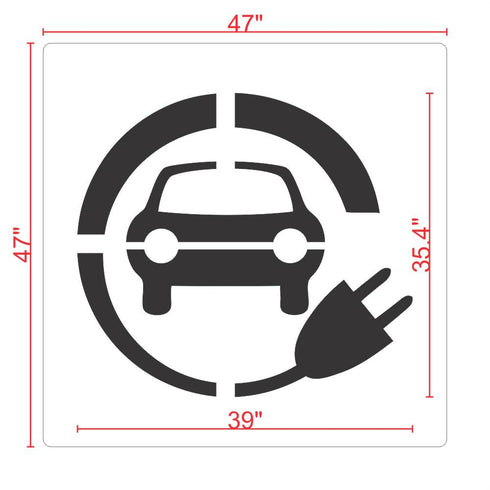 47"

47"

35.4"

39"