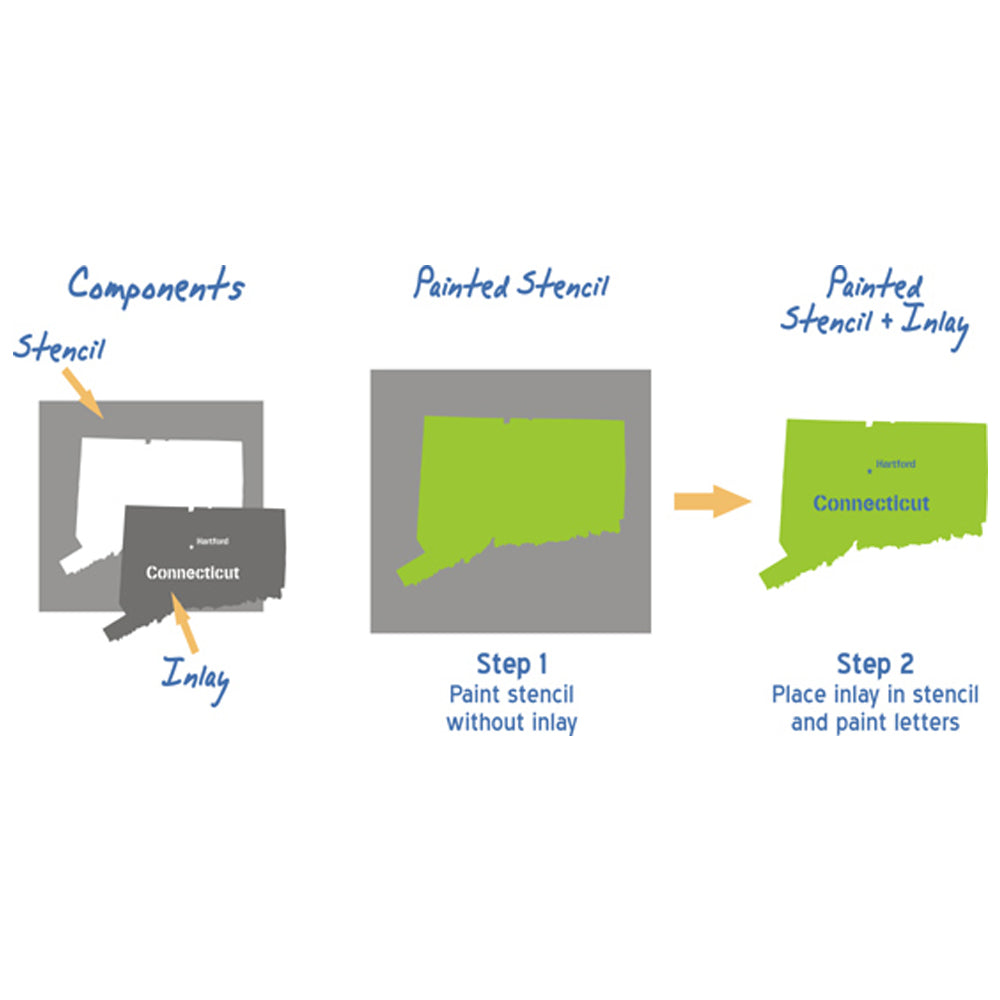 Components

Stencil

Hartford
Connecticut

Inlay

Painted Stencil

Step 1
Paint stencil without inlay

Painted Stencil + Inlay

Hartford
Connecticut

Step 2
Place inlay in stencil and paint letters